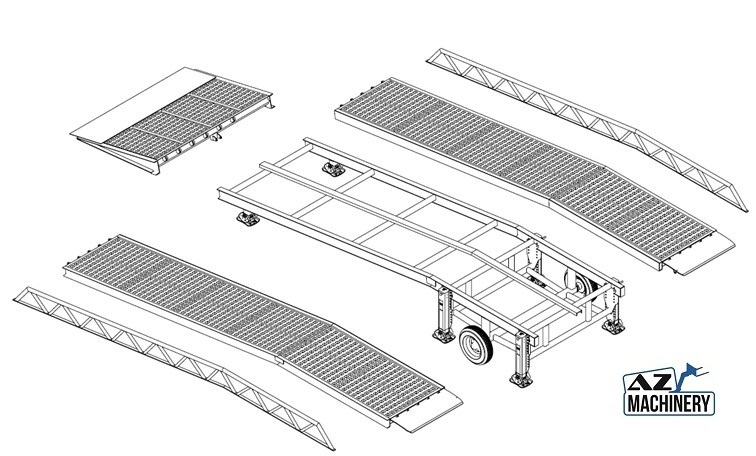 AZ
MACHINERY