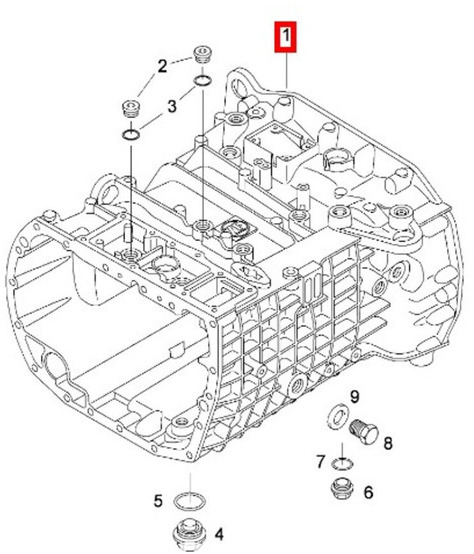 1
2
3
9
8
7
6
5
4